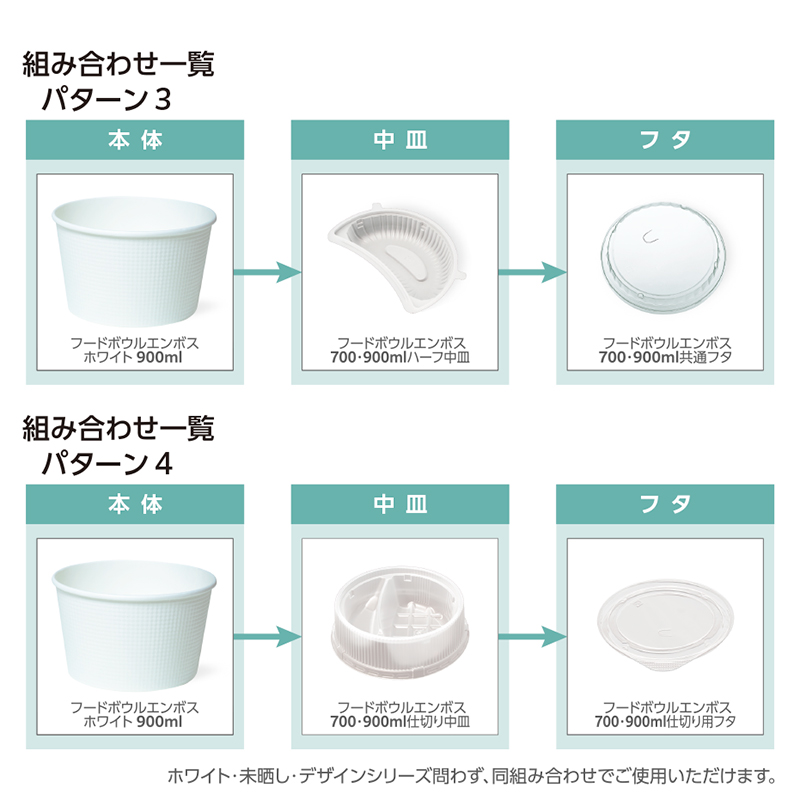 組み合わせ一覧
パターン3

本体
フードボウルエンボス
ホワイト 900ml

中皿
フードボウルエンボス
700･900mlハーフ中皿

フタ
フードボウルエンボス
700･900ml共通フタ

組み合わせ一覧
パターン4

本体
フードボウルエンボス
ホワイト 900ml

中皿
フードボウルエンボス
700･900ml仕切り中皿

フタ
フードボウルエンボス
700･900ml仕切り用フタ

ホワイト･未晒し･デザインシリーズ問わず、同組み合わせでご使用いただけます。