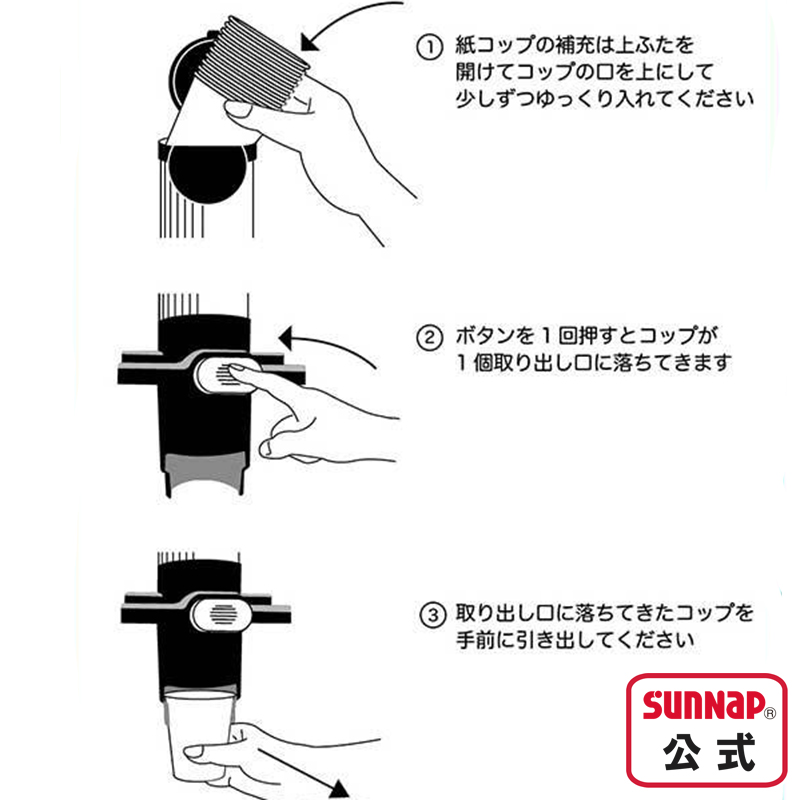 ① 紙コップの補充は上ふたを開けてコップの口を上にして少しずつゆっくり入れてください

② ボタンを１回押すとコップが１個取り出し口に落ちてきます

③ 取り出し口に落ちてきたコップを手前に引き出してください

SUNNAP®
公式