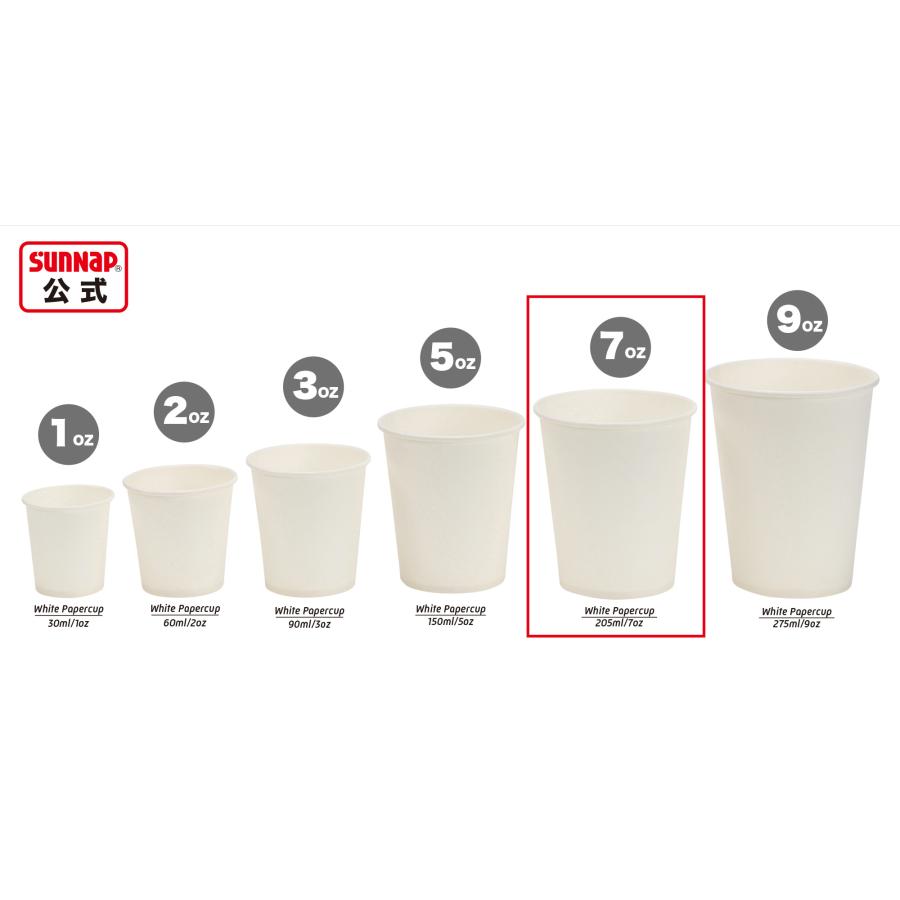 SUNNAP®
公式

1oz

White Papercup
30ml/1oz

2oz

White Papercup
60ml/2oz

3oz

White Papercup
90ml/3oz

5oz

White Papercup
150ml/5oz

7oz

White Papercup
205ml/7oz

9oz

White Papercup
275ml/9oz